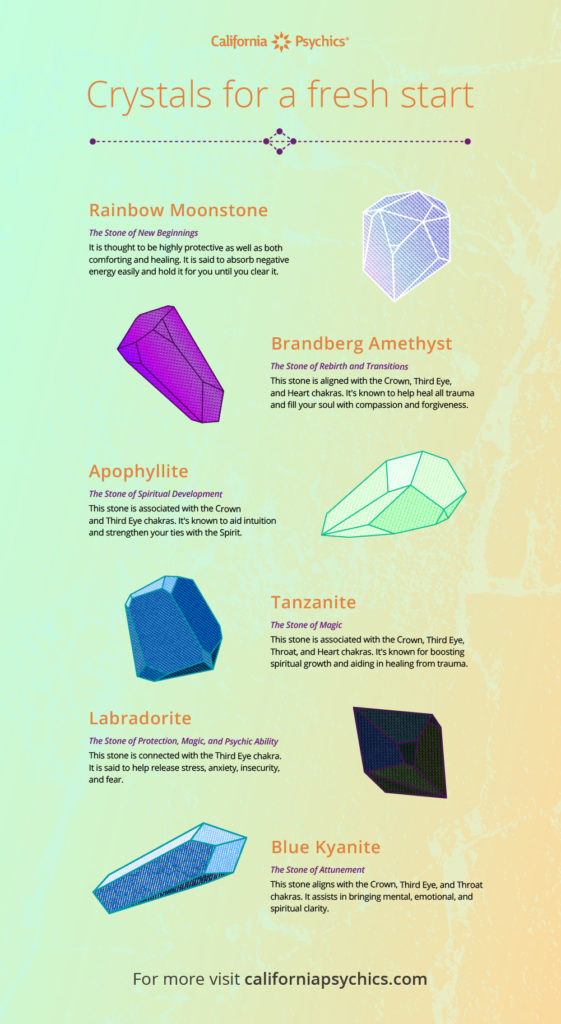 California Psychics®

Crystals for a fresh start

Rainbow Moonstone

The Stone of New Beginnings

It is thought to be highly protective as well as both comforting and healing. It is said to absorb negative energy easily and hold it for you until you clear it.

Brandberg Amethyst

The Stone of Rebirth and Transitions

This stone is aligned with the Crown, Third Eye, and Heart chakras. It's known to help heal all trauma and fill your soul with compassion and forgiveness.

Apophyllite

The Stone of Spiritual Development

This stone is associated with the Crown and Third Eye chakras. It's known to aid intuition and strengthen your ties with the Spirit.

Tanzanite

The Stone of Magic

This stone is associated with the Crown, Third Eye, Throat, and Heart chakras. It's known for boosting spiritual growth and aiding in healing from trauma.

Labradorite

The Stone of Protection, Magic, and Psychic Ability

This stone is connected with the Third Eye chakra. It is said to help release stress, anxiety, insecurity, and fear.

Blue Kyanite

The Stone of Attunement

This stone aligns with the Crown, Third Eye, and Throat chakras. It assists in bringing mental, emotional, and spiritual clarity.

For more visit californiapsychics.com