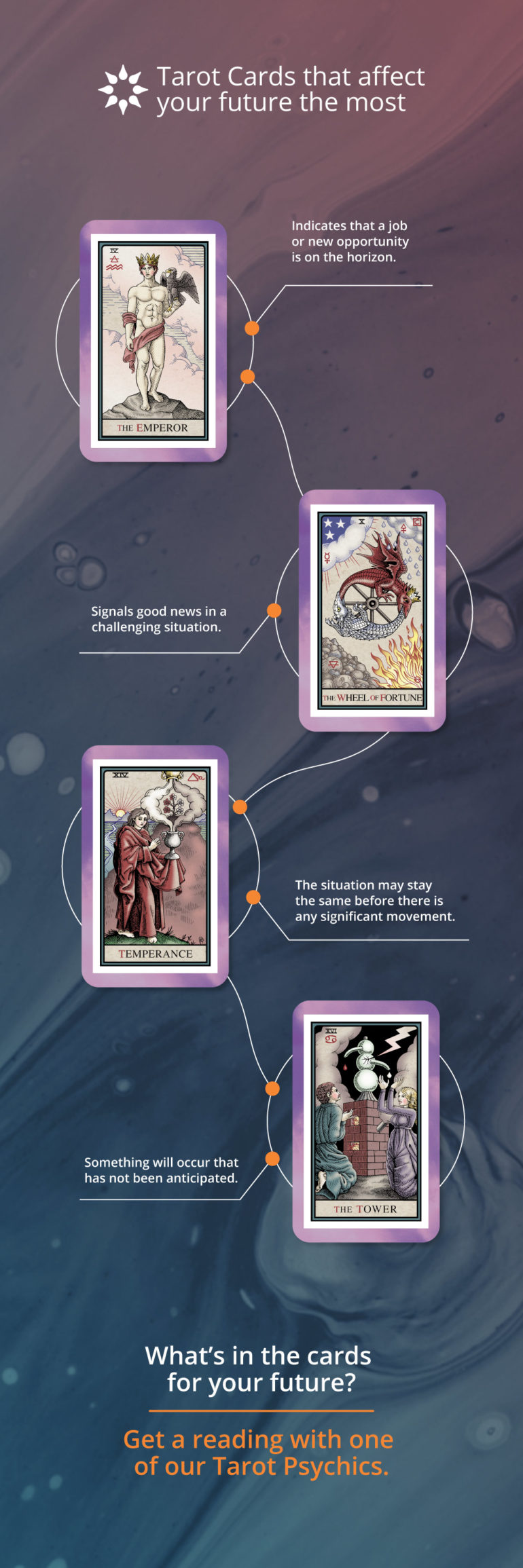 Tarot Cards that affect your future the most

IV
THE EMPEROR

Indicates that a job or new opportunity is on the horizon.

X
THE WHEEL OF FORTUNE

Signals good news in a challenging situation.

XIV
TEMPERANCE

The situation may stay the same before there is any significant movement.

XVI
THE TOWER

Something will occur that has not been anticipated.

What's in the cards for your future?

Get a reading with one of our Tarot Psychics.